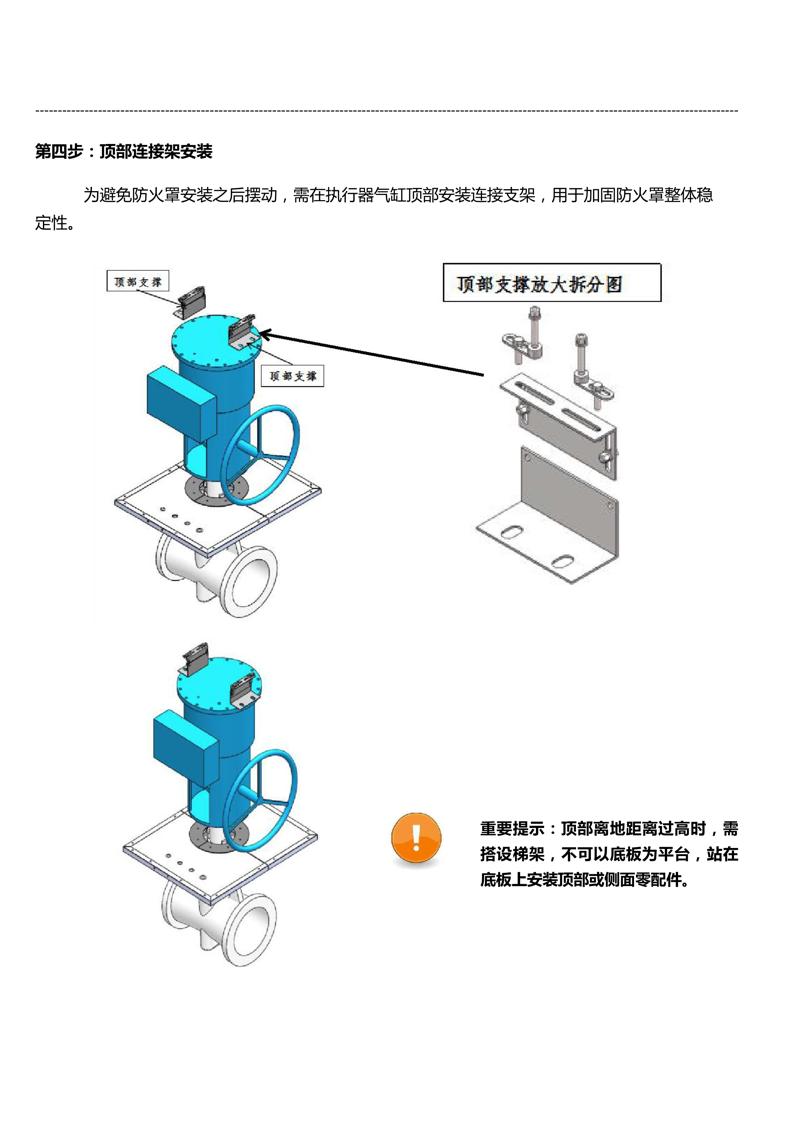 第四步：顶部连接架安装

为避免防火罩安装之后摆动，需在执行器气缸顶部安装连接支架，用于加固防火罩整体稳定性。

顶部支撑

顶部支撑

顶部支撑放大拆分图

重要提示：顶部离地距离过高时，需搭设梯架，不可以底板为平台，站在底板上安装顶部或侧面零配件。